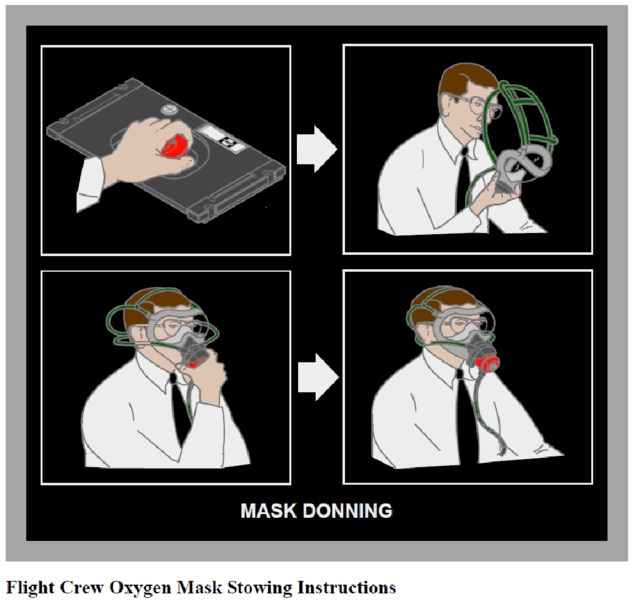 MASK DONNING

Flight Crew Oxygen Mask Stowing Instructions